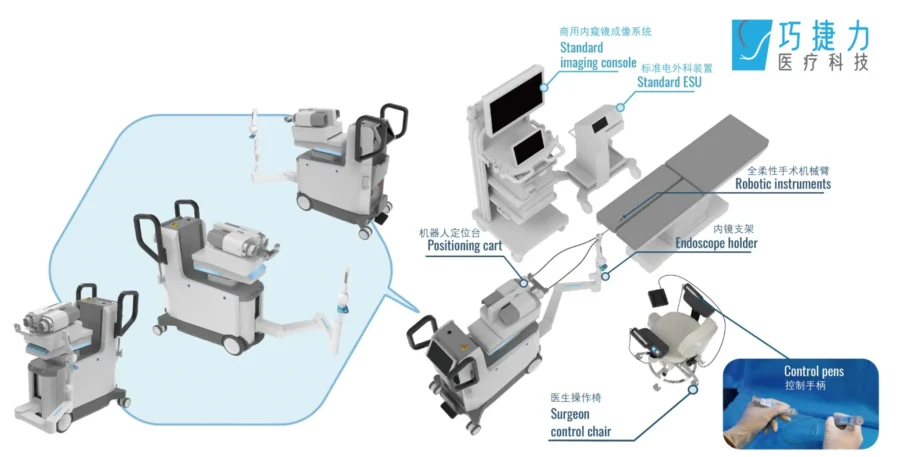 巧捷力
医疗科技

商用内窥镜成像系统
Standard imaging console

标准电外科装置
Standard ESU

全柔性手术机械臂
Robotic instruments

内镜支架
Endoscope holder

机器人定位台
Positioning cart

医生操作椅
Surgeon control chair

Control pens
控制手柄